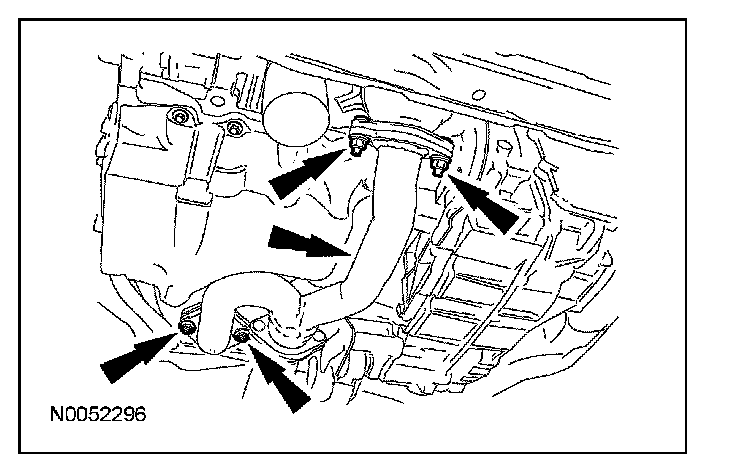 N0052296