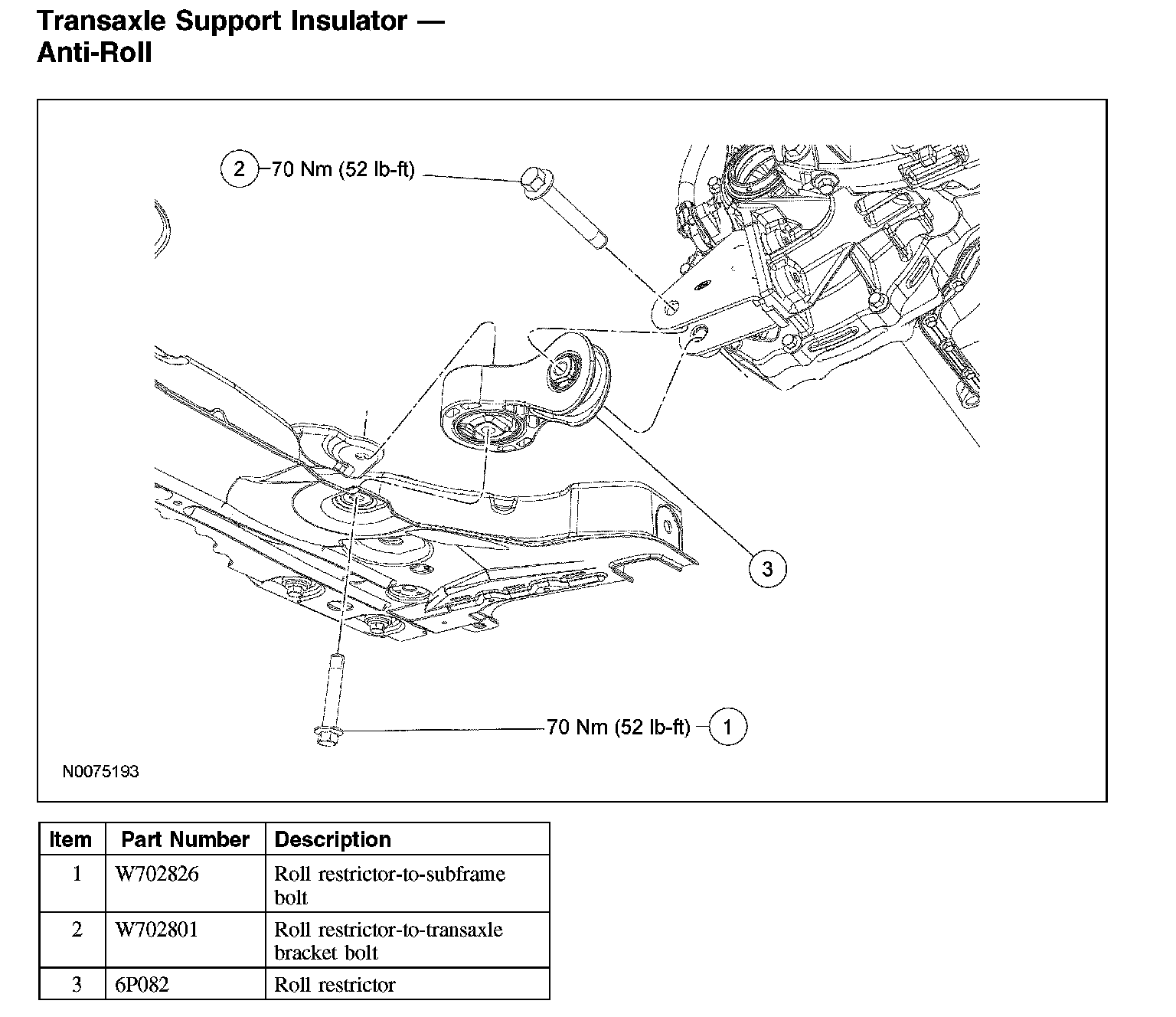 Transaxle Support Insulator — Anti-Roll

2 70 Nm (52 lb-ft)

3

70 Nm (52 lb-ft) 1

N0075193

| Item | Part Number | Description |
|---|---|---|
| 1 | W702826 | Roll restrictor-to-subframe bolt |
| 2 | W702801 | Roll restrictor-to-transaxle bracket bolt |
| 3 | 6P082 | Roll restrictor |