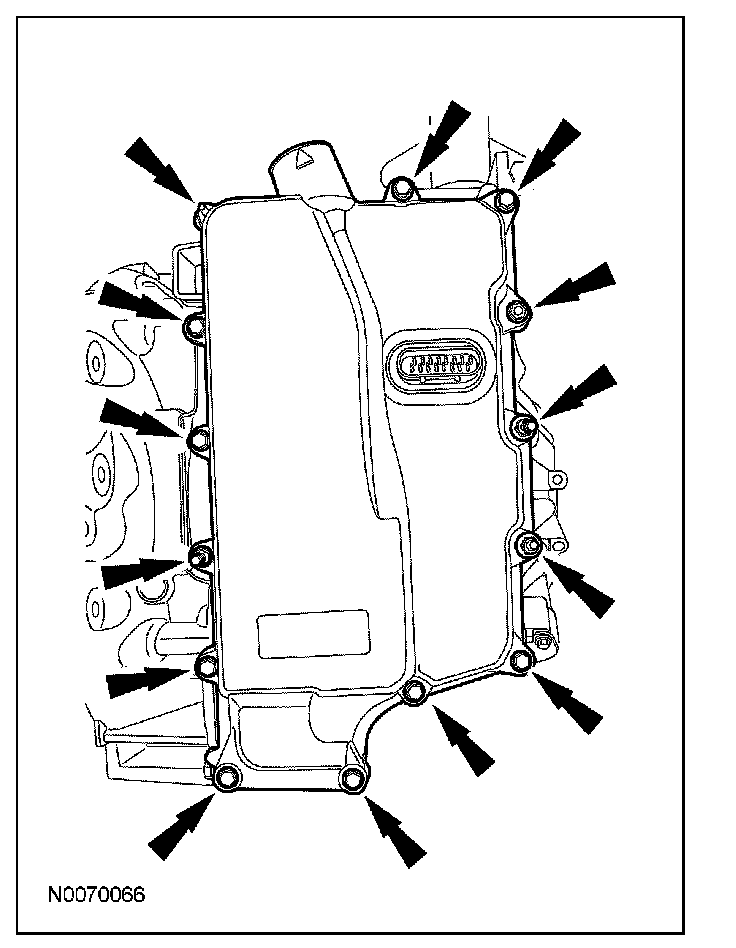 N0070066