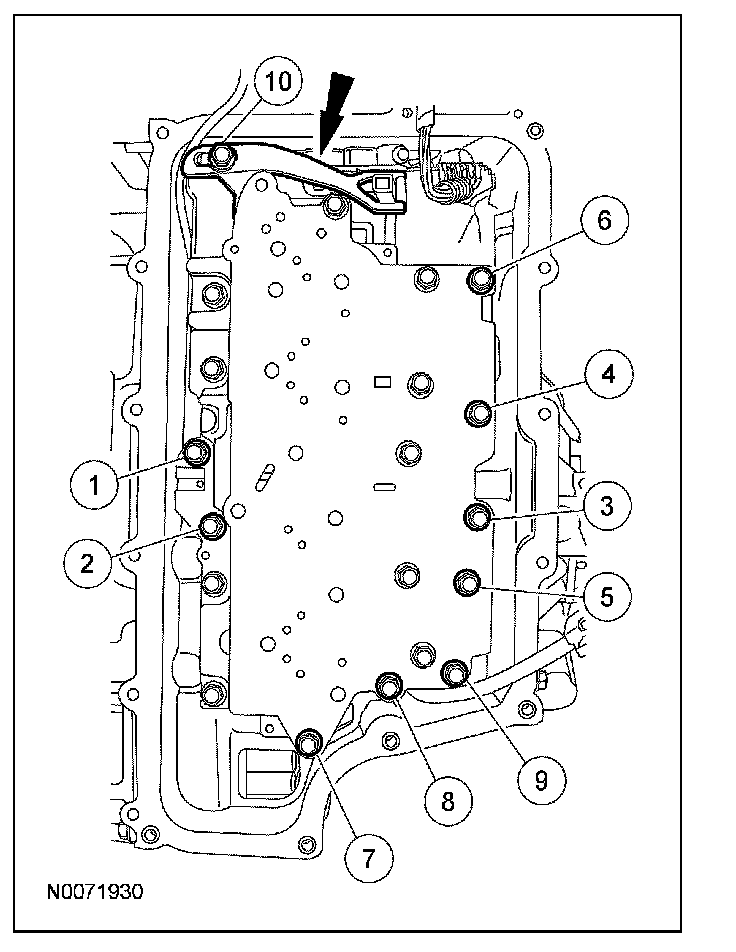 10
6
4
1
3
2
5
9
8
7
N0071930