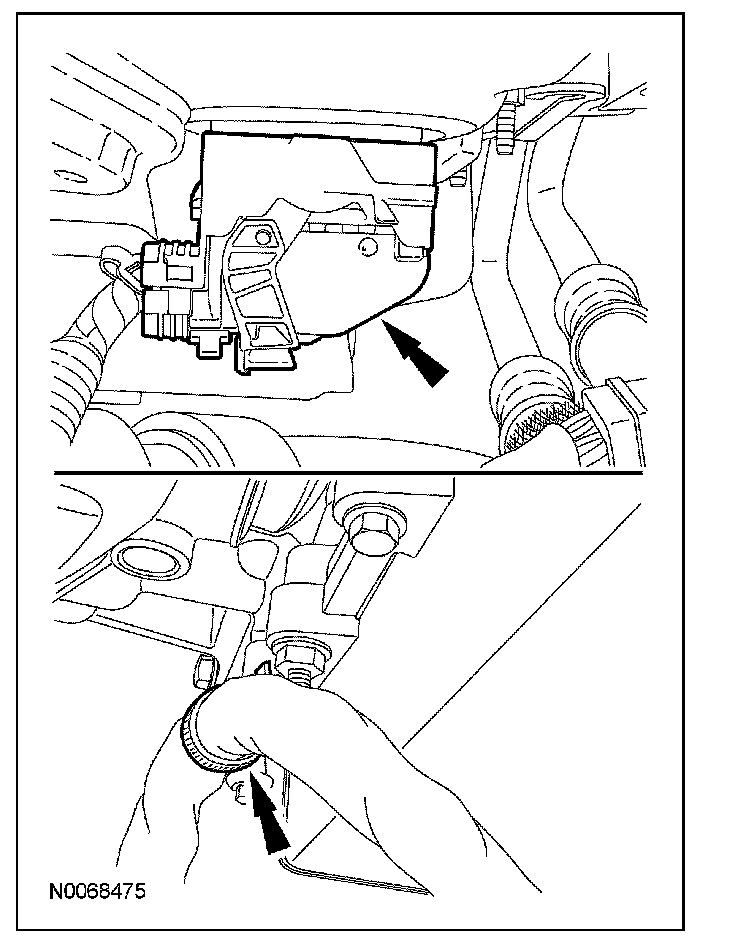 N0068475