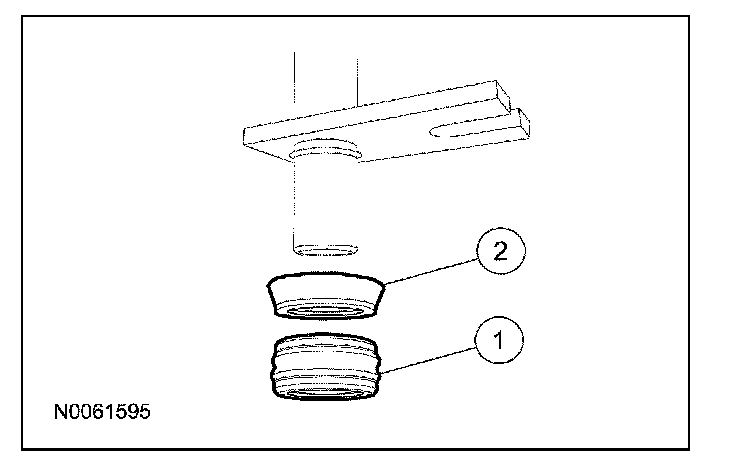 2

1

N0061595