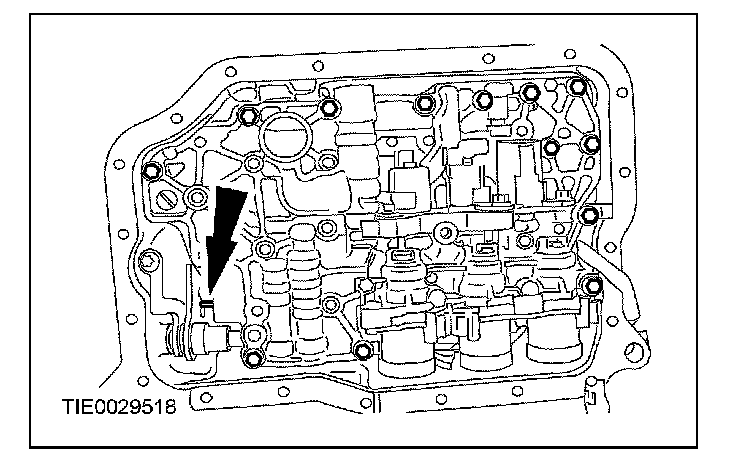 TIE0029518