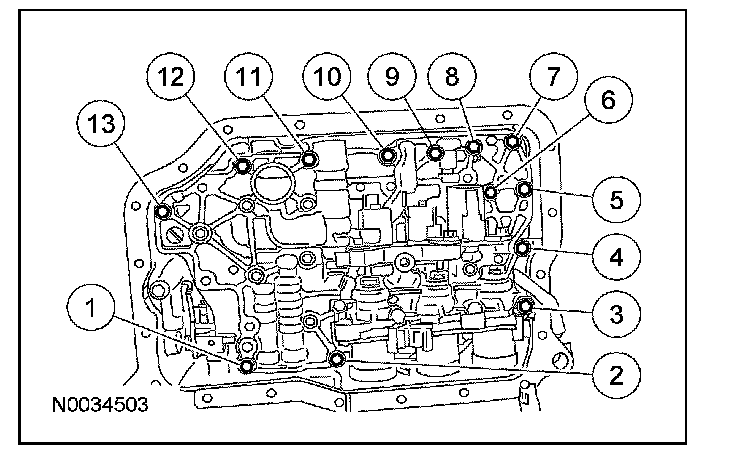 12
11
10
9
8
7
6
13
5
4
1
3
2
N0034503