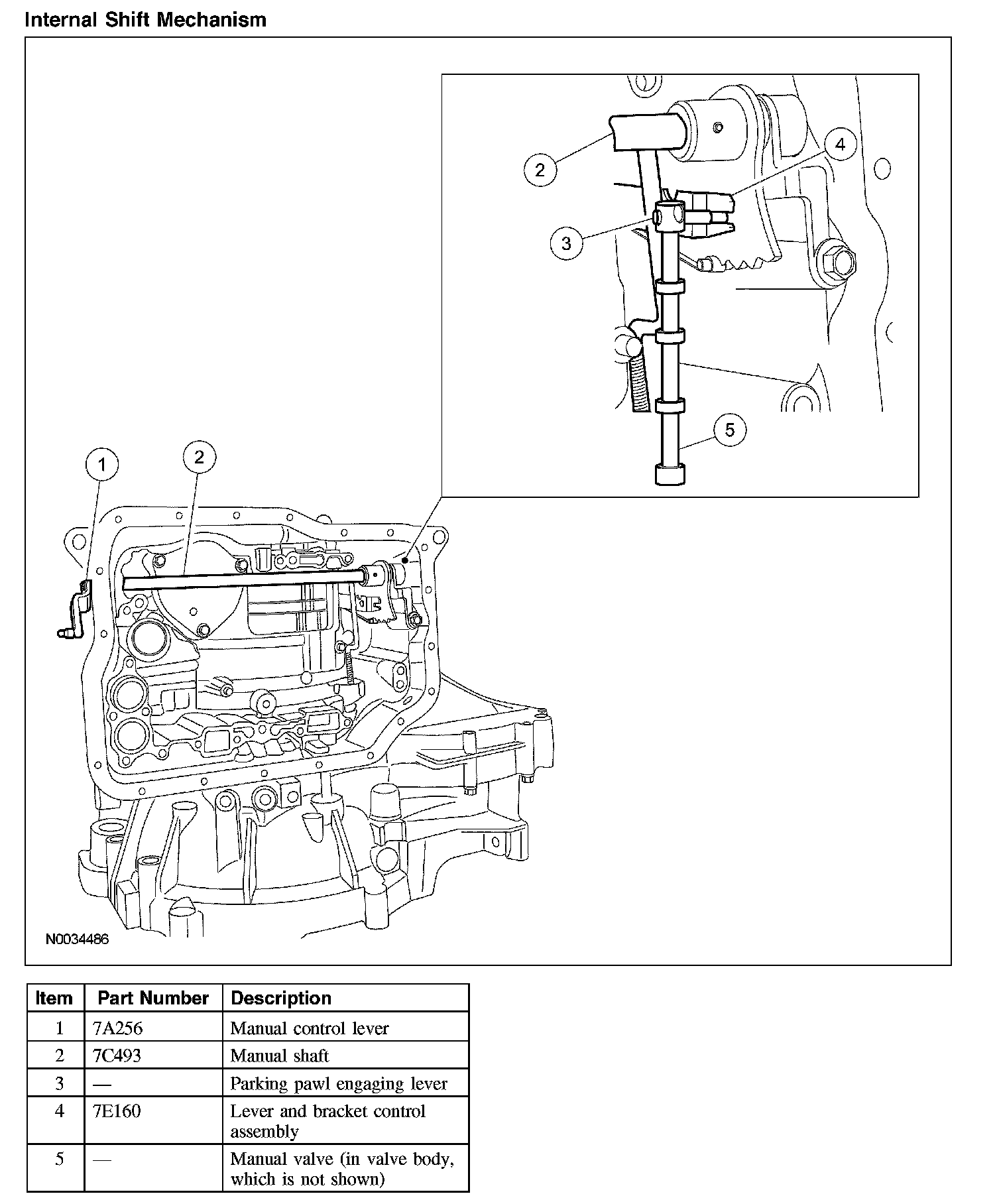 Internal Shift Mechanism

2

4

3

5

1

2

N0034486

| Item | Part Number | Description |
|---|---|---|
| 1 | 7A256 | Manual control lever |
| 2 | 7C493 | Manual shaft |
| 3 | — | Parking pawl engaging lever |
| 4 | 7E160 | Lever and bracket control assembly |
| 5 | — | Manual valve (in valve body, which is not shown) |