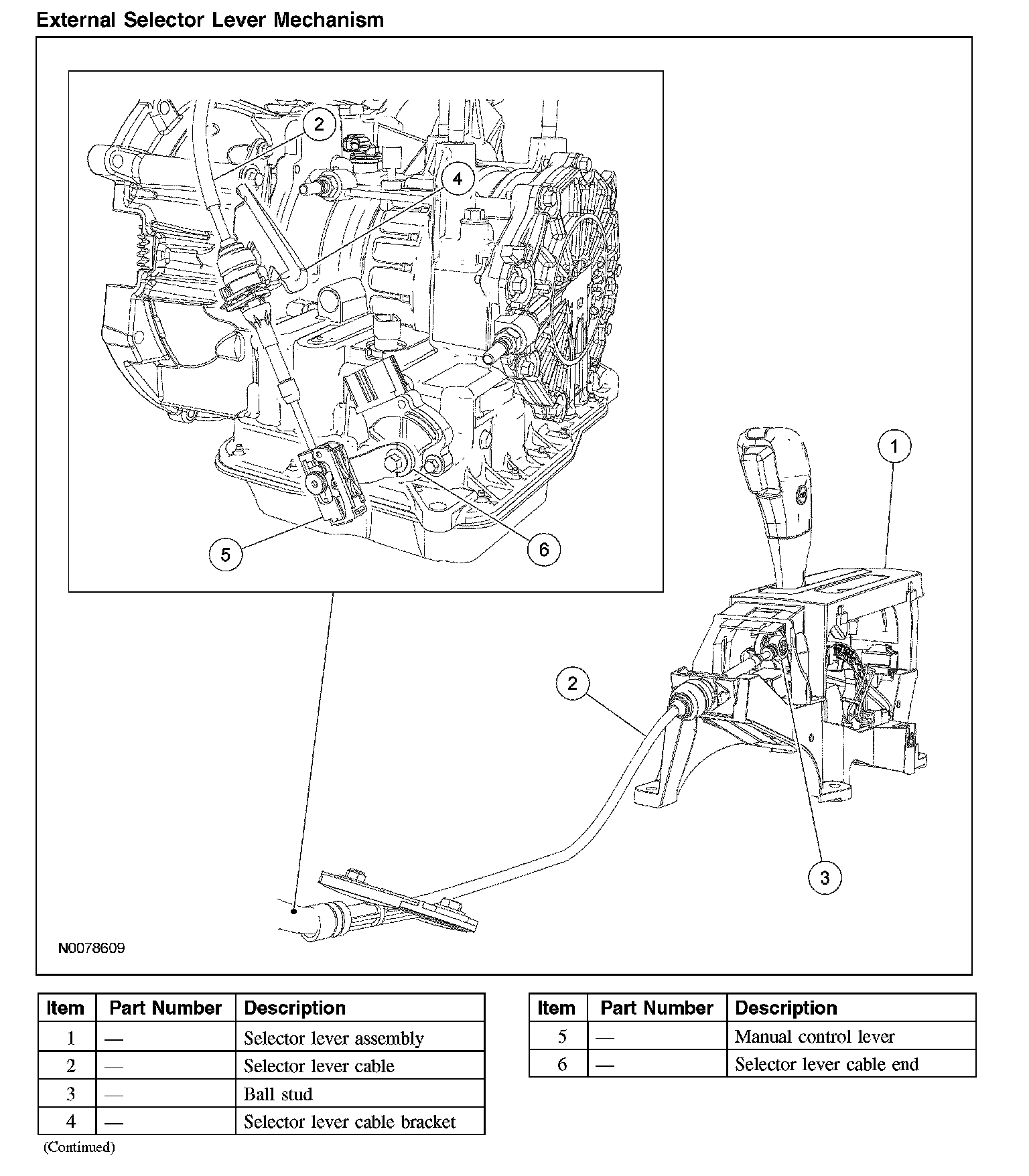 External Selector Lever Mechanism

2
4
5
6
1
2
3

N0078609

| Item | Part Number | Description |
|---|---|---|
| 1 | — | Selector lever assembly |
| 2 | — | Selector lever cable |
| 3 | — | Ball stud |
| 4 | — | Selector lever cable bracket |

(Continued)

| Item | Part Number | Description |
|---|---|---|
| 5 | — | Manual control lever |
| 6 | — | Selector lever cable end |