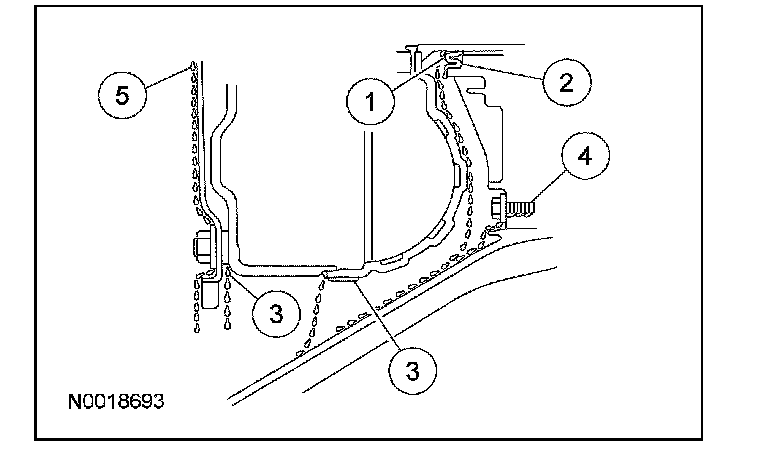 5
1
2
4
3
3
N0018693