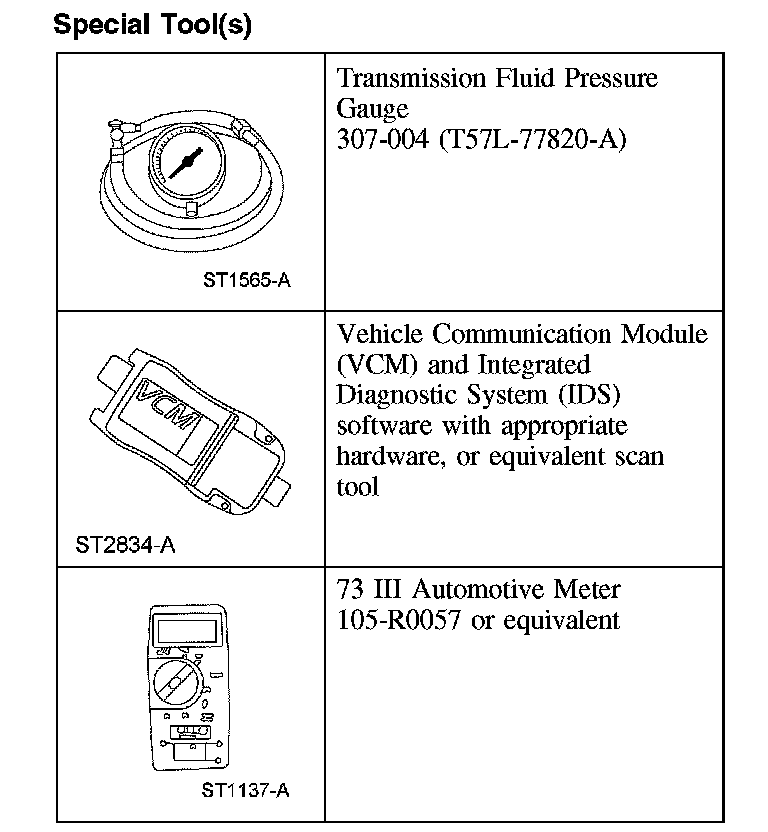 Special Tool(s)

| | |
|---|---|
| ST1565-A | Transmission Fluid Pressure Gauge 307-004 (T57L-77820-A) |
| VCM ST2834-A | Vehicle Communication Module (VCM) and Integrated Diagnostic System (IDS) software with appropriate hardware, or equivalent scan tool |
| ST1137-A | 73 III Automotive Meter 105-R0057 or equivalent |