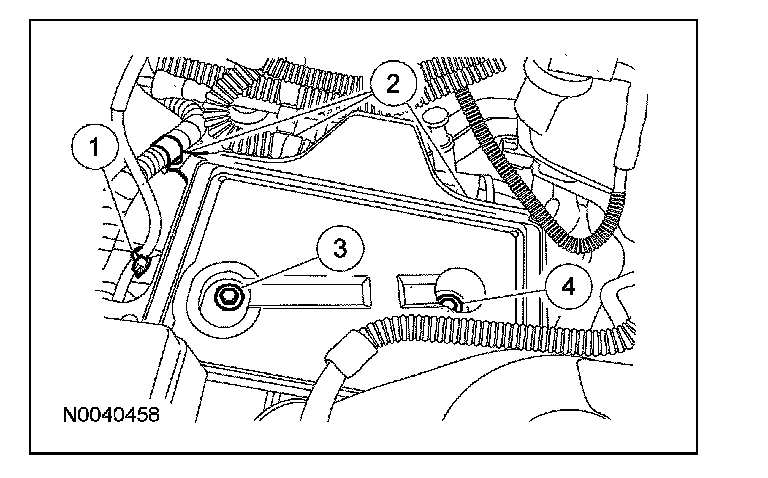 2
1
3
4
N0040458