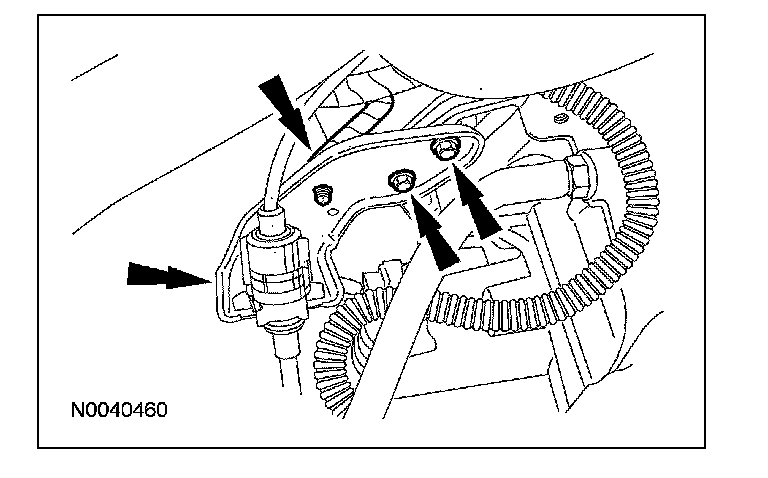 N0040460