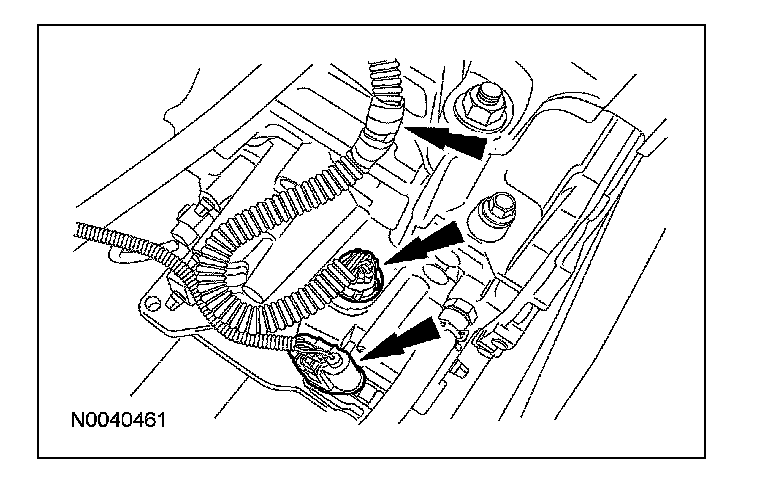 N0040461