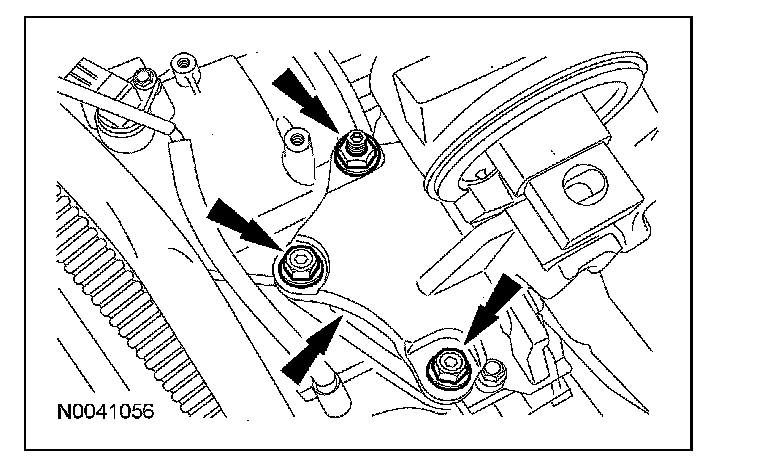 N0041056