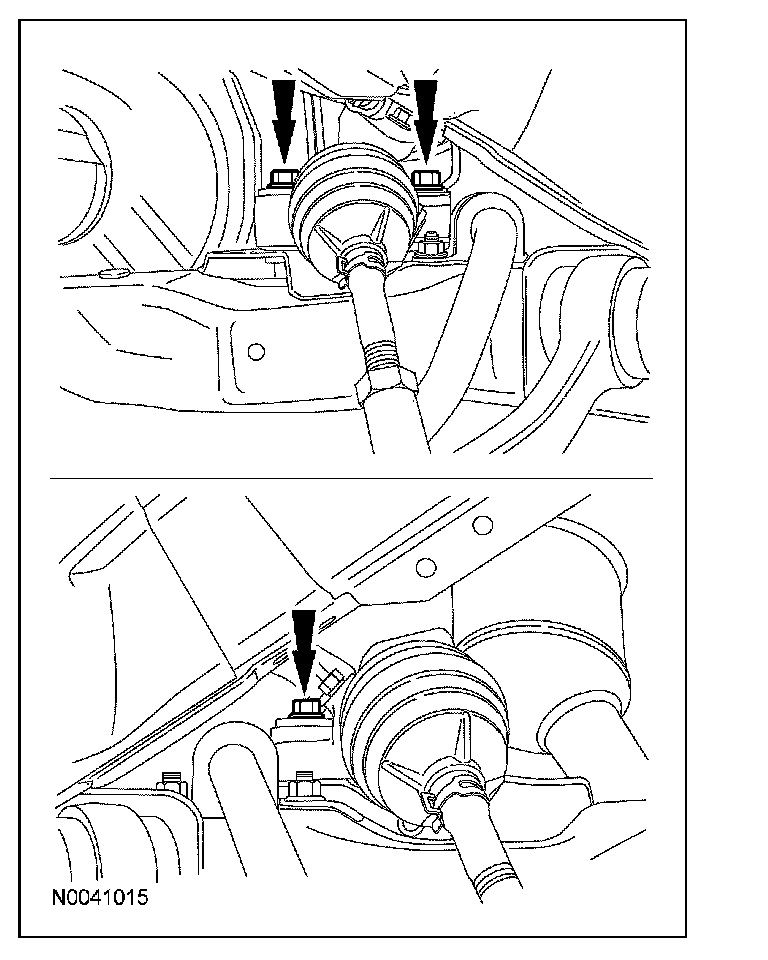 N0041015