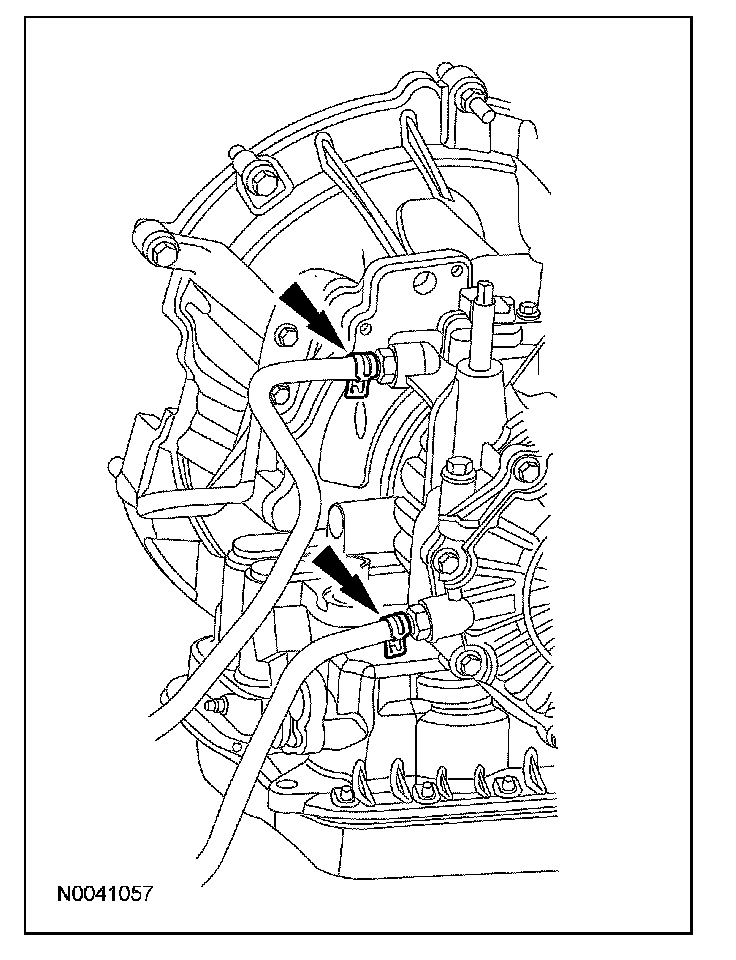 N0041057