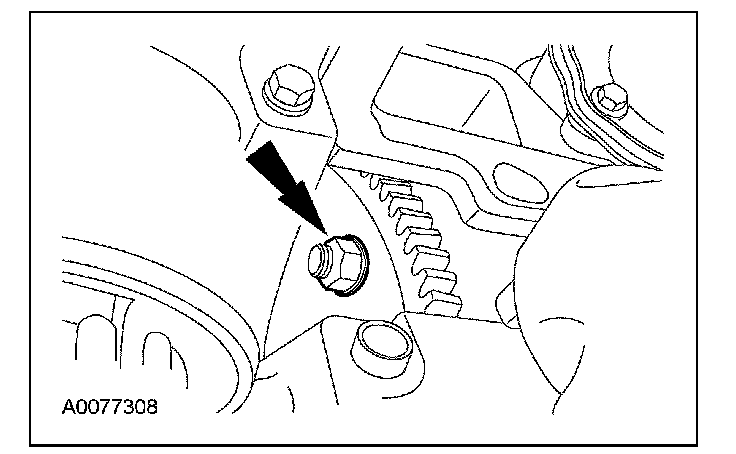 A0077308