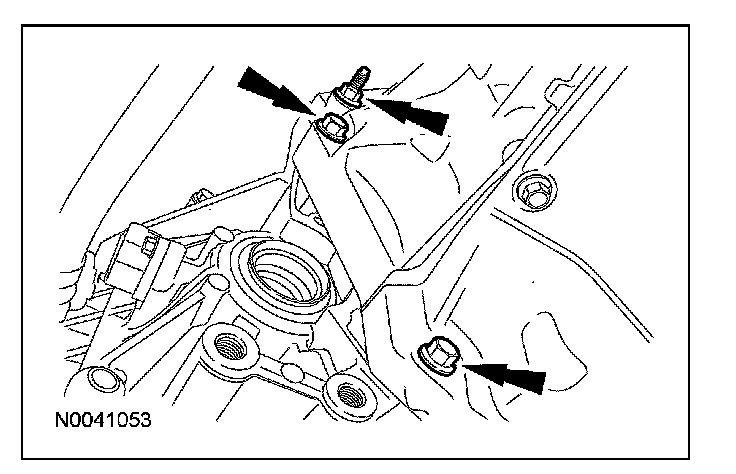 N0041053