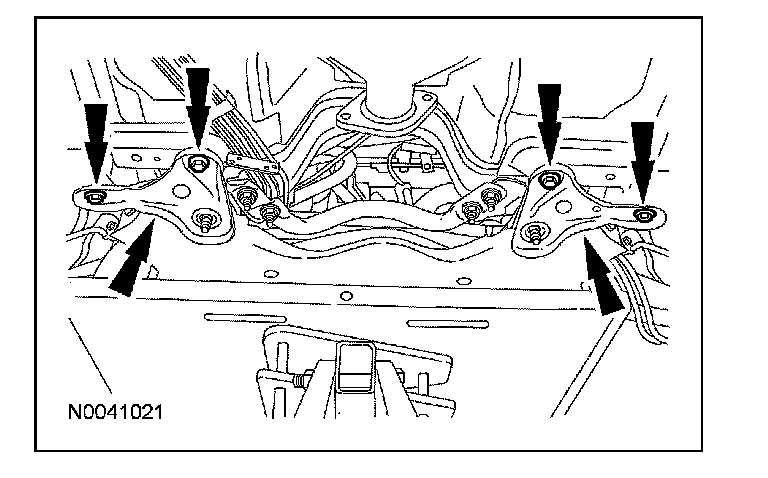 N0041021