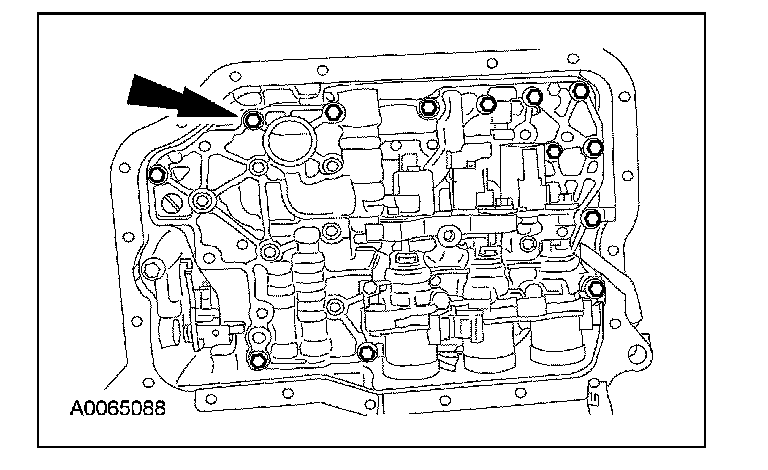 A0065088