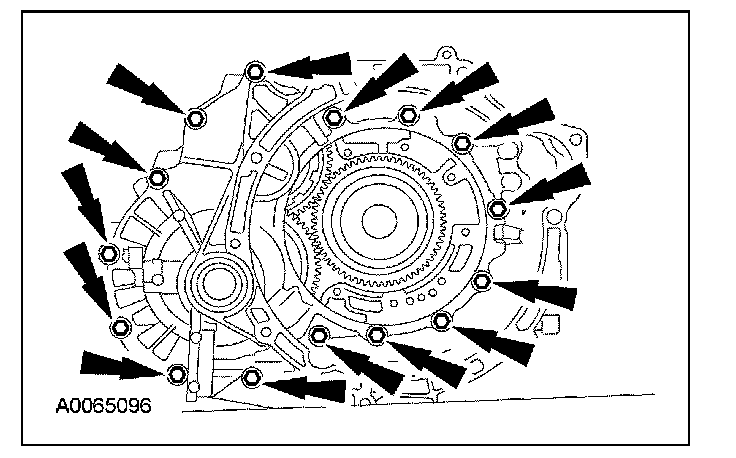 A0065096