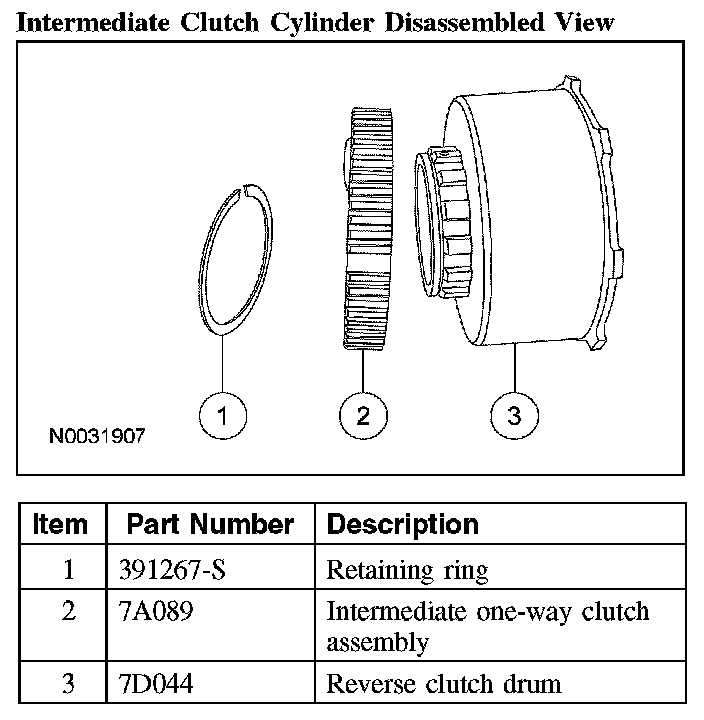 Intermediate Clutch Cylinder Disassembled View

1

2

3

N0031907

| Item | Part Number | Description |
|---|---|---|
| 1 | 391267-S | Retaining ring |
| 2 | 7A089 | Intermediate one-way clutch assembly |
| 3 | 7D044 | Reverse clutch drum |