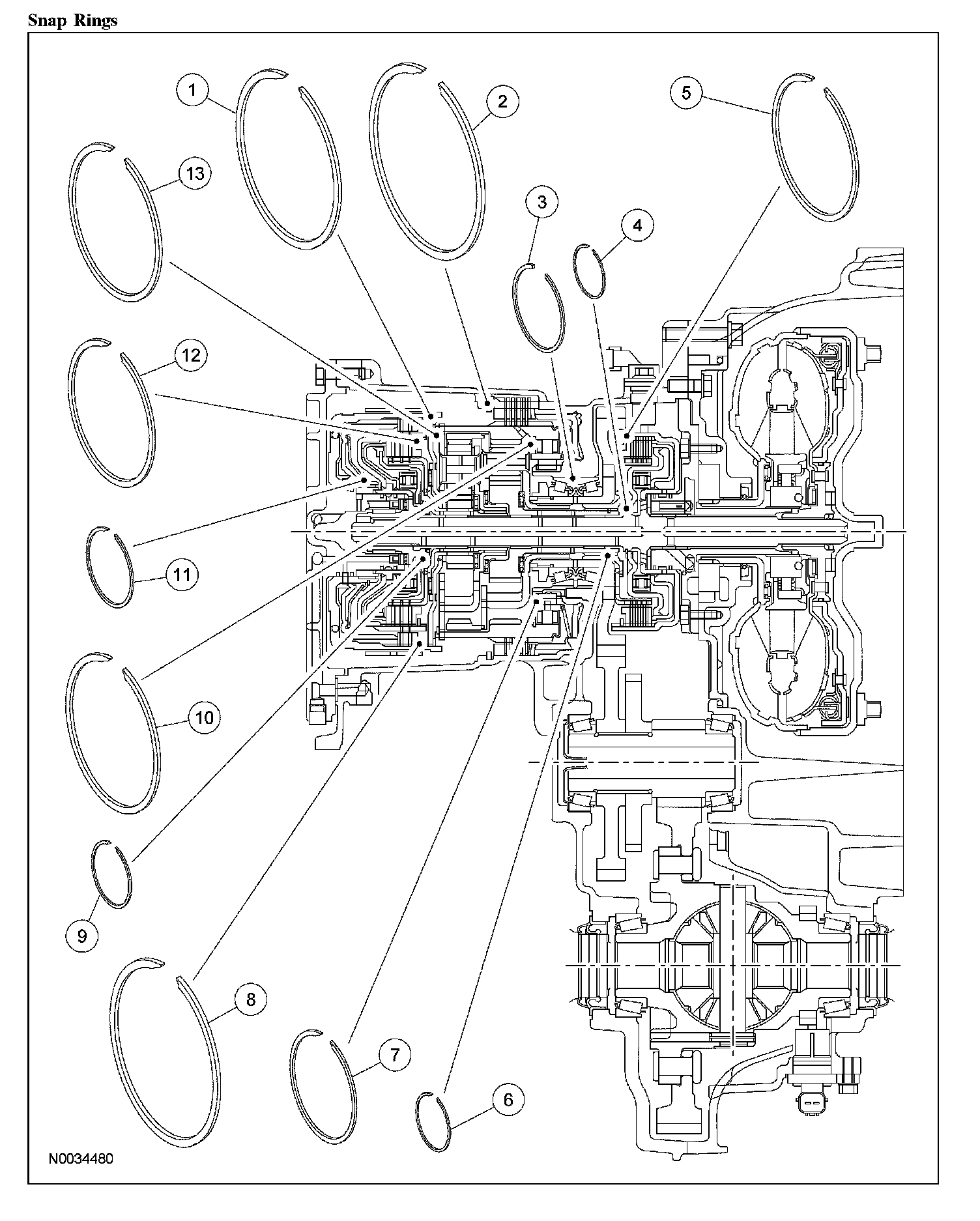 Snap Rings

1
2
5
13
3
4
12
11
10
9
8
7
6
N0034480