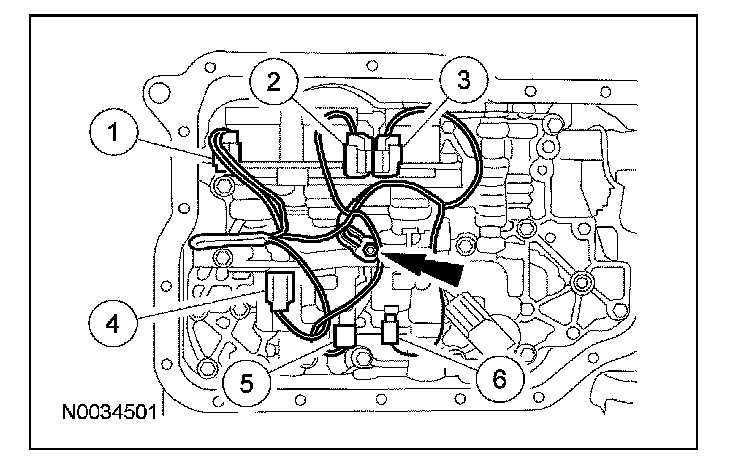 1
2
3
4
5
6
N0034501