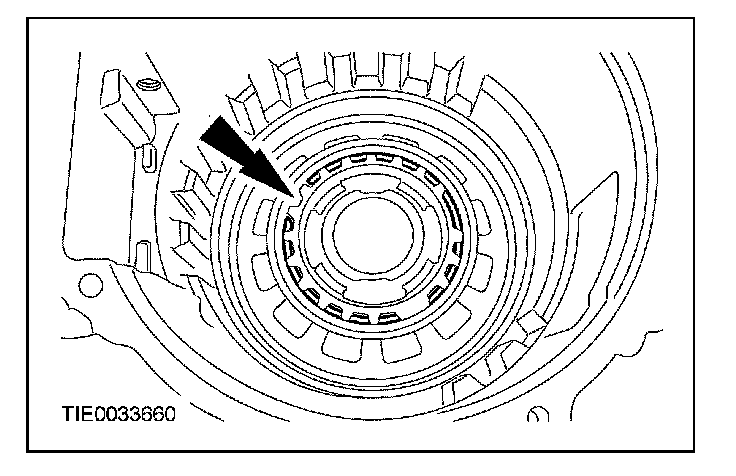 TIE0033660