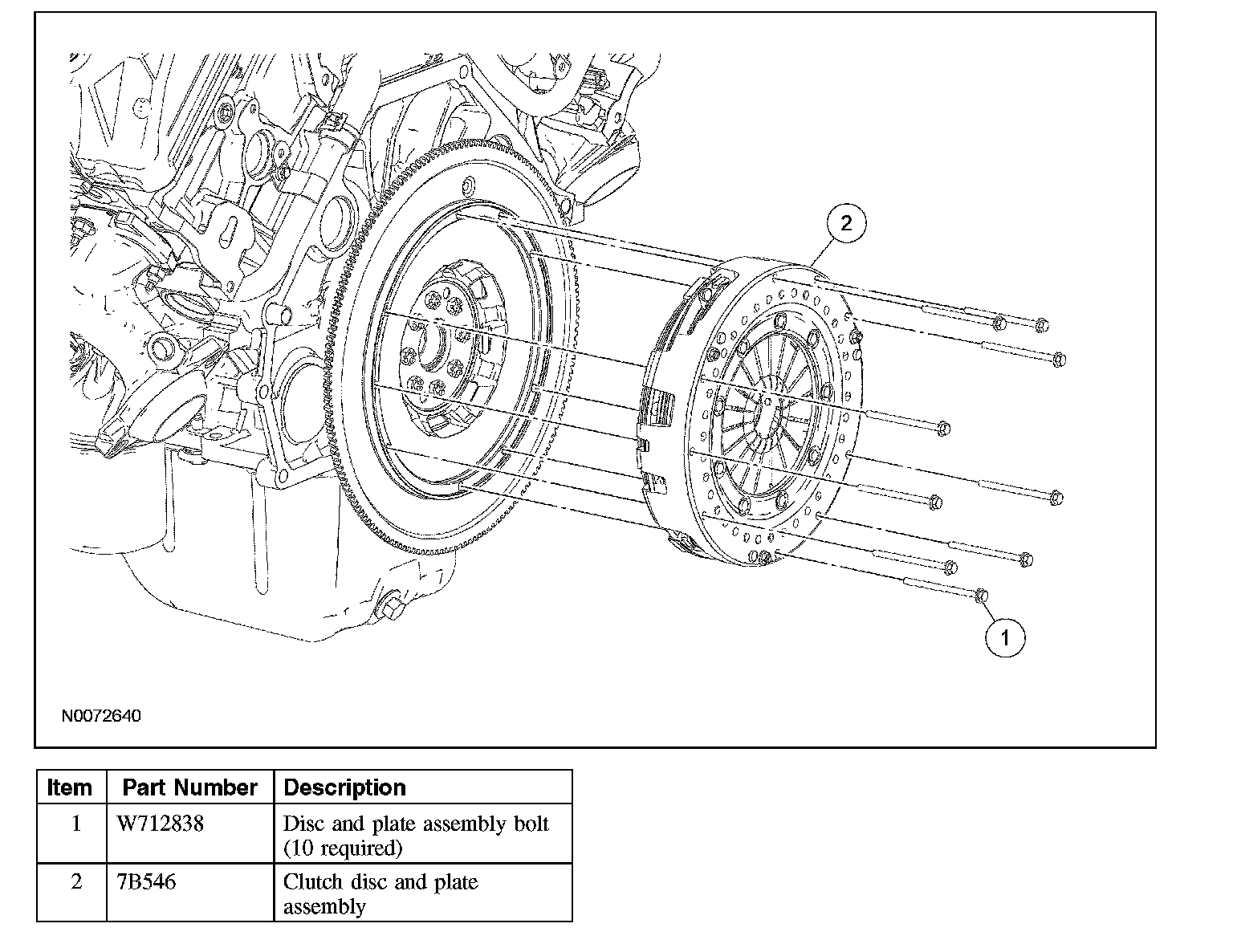 2

1

N0072640

| Item | Part Number | Description |
|---|---|---|
| 1 | W712838 | Disc and plate assembly bolt (10 required) |
| 2 | 7B546 | Clutch disc and plate assembly |