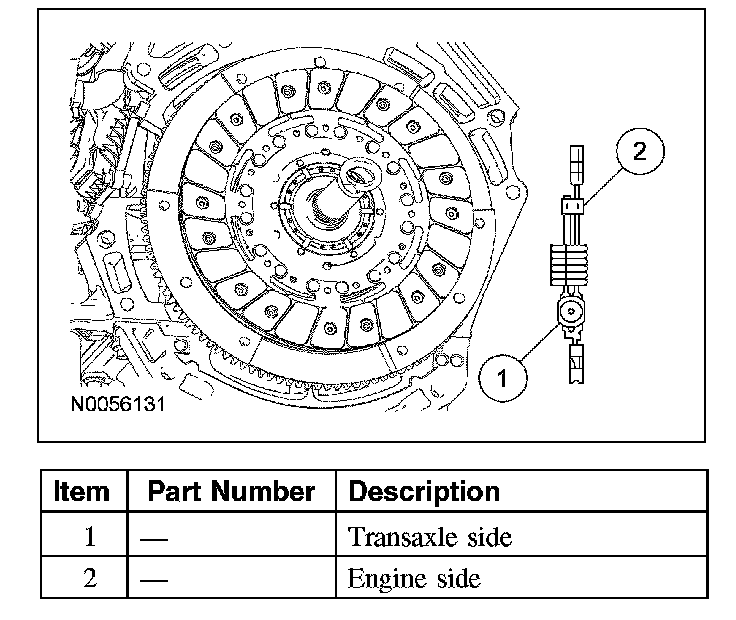 2

1

N0056131

| Item | Part Number | Description |
|---|---|---|
| 1 | — | Transaxle side |
| 2 | — | Engine side |