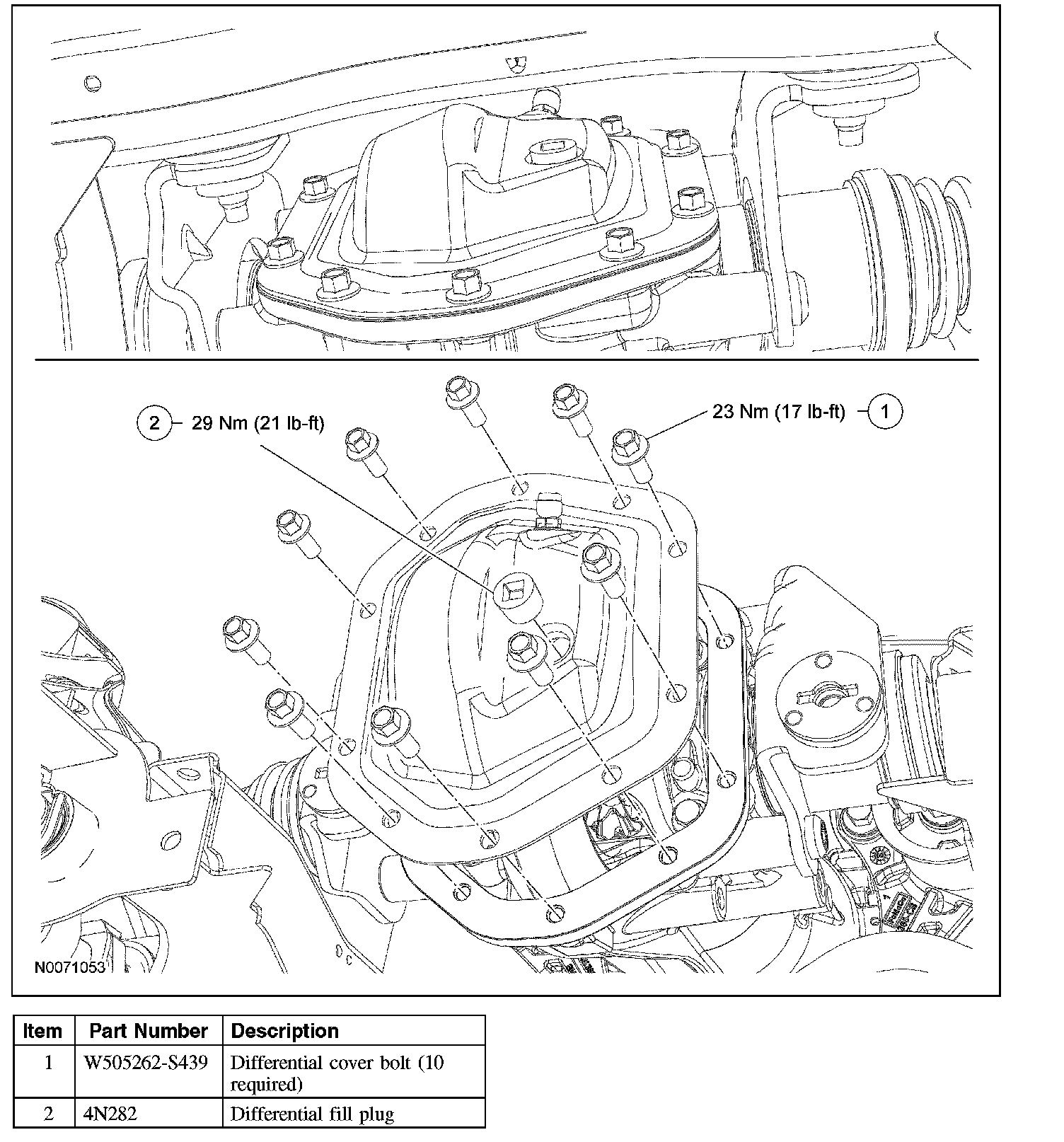 2 29 Nm (21 lb-ft)

23 Nm (17 lb-ft) 1

N0071053

| Item | Part Number | Description |
|---|---|---|
| 1 | W505262-S439 | Differential cover bolt (10 required) |
| 2 | 4N282 | Differential fill plug |