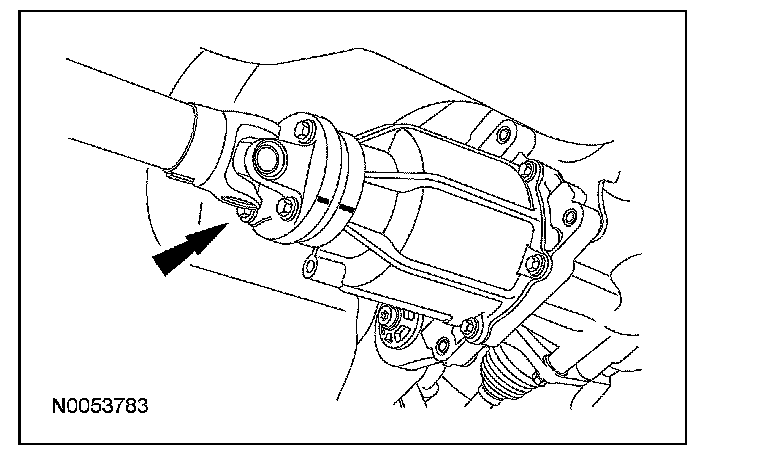 N0053783