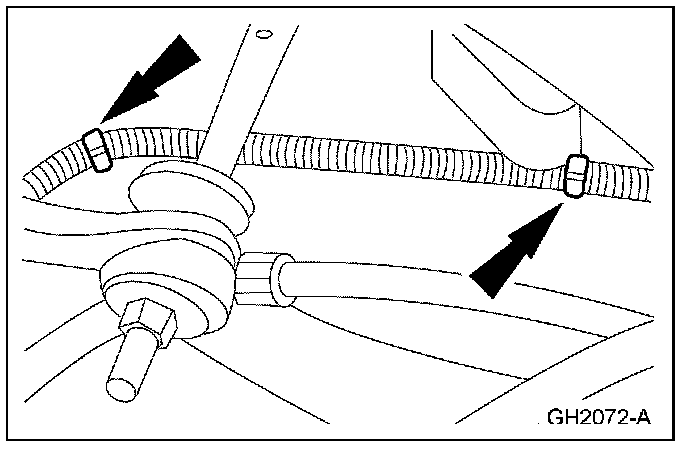 GH2072-A