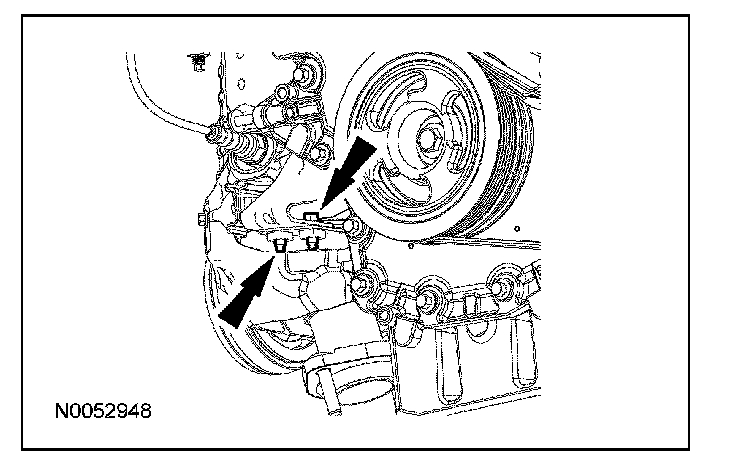 N0052948