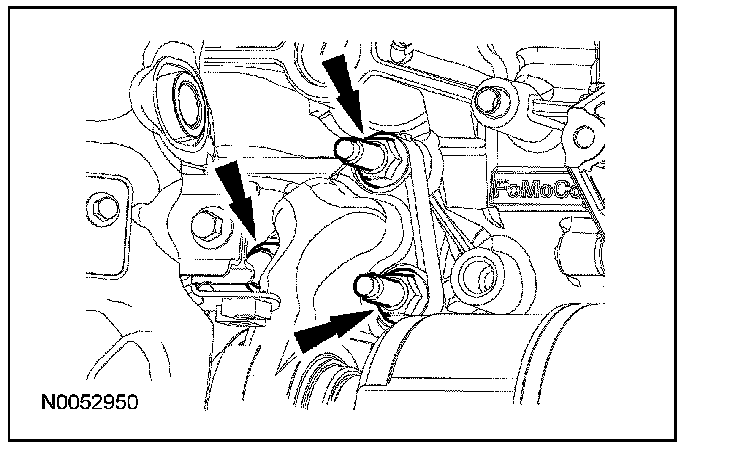 FoMoCo

N0052950