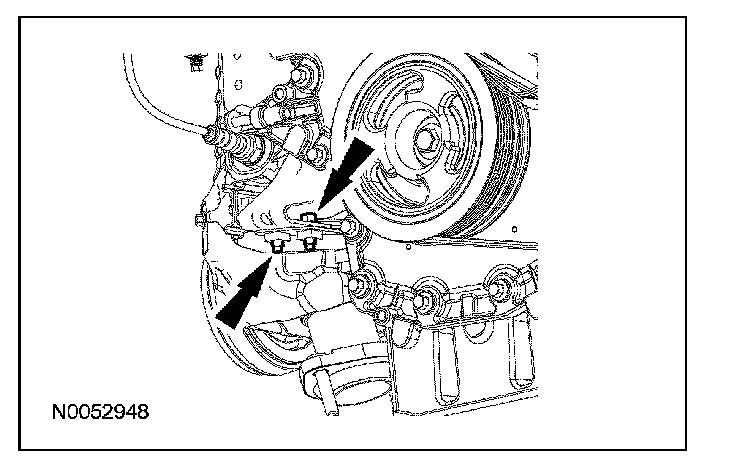 N0052948