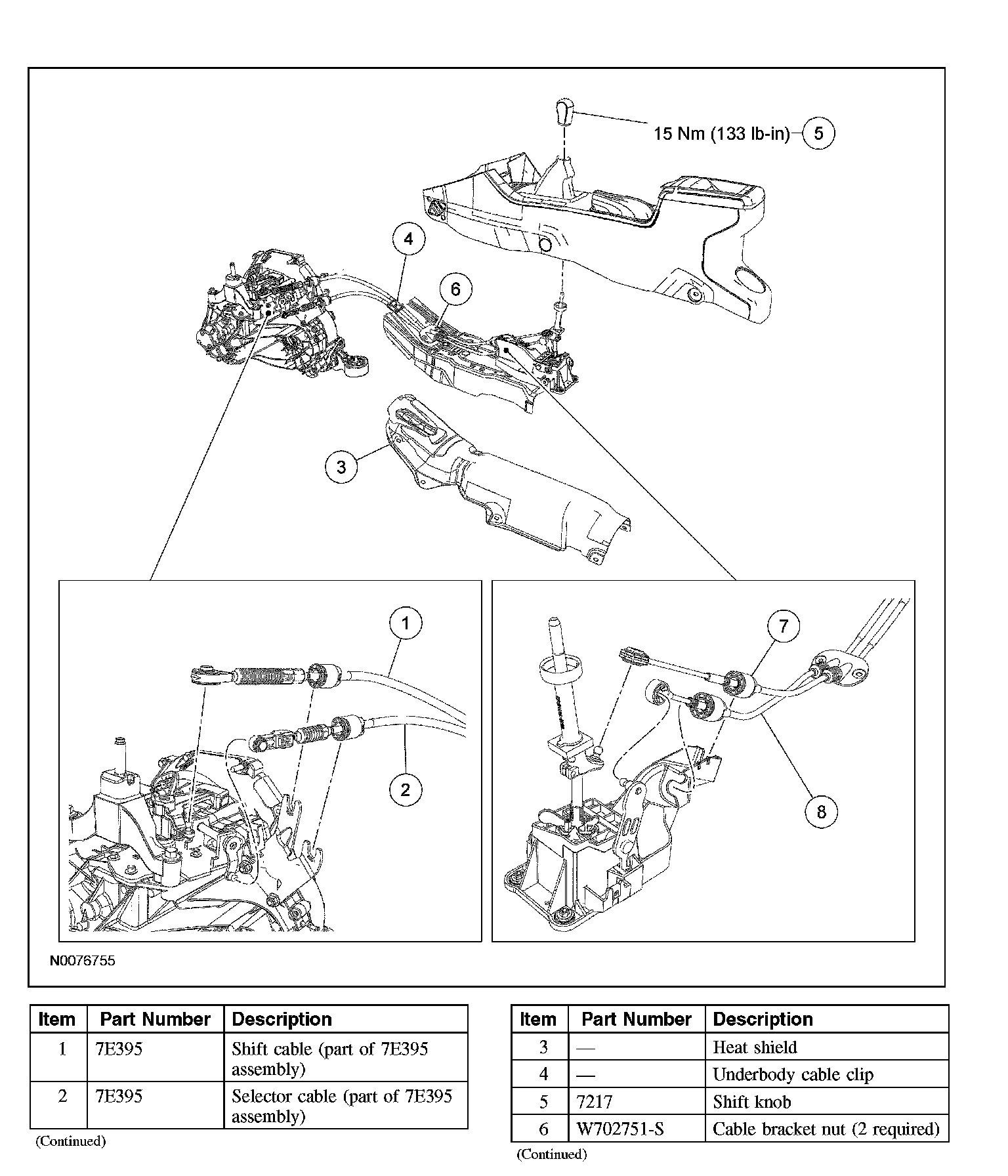 15 Nm (133 lb-in) 5

4

6

3

1

2

7

8

N0076755

| Item | Part Number | Description |
|---|---|---|
| 1 | 7E395 | Shift cable (part of 7E395 assembly) |
| 2 | 7E395 | Selector cable (part of 7E395 assembly) |

(Continued)

| Item | Part Number | Description |
|---|---|---|
| 3 | — | Heat shield |
| 4 | — | Underbody cable clip |
| 5 | 7217 | Shift knob |
| 6 | W702751-S | Cable bracket nut (2 required) |

(Continued)