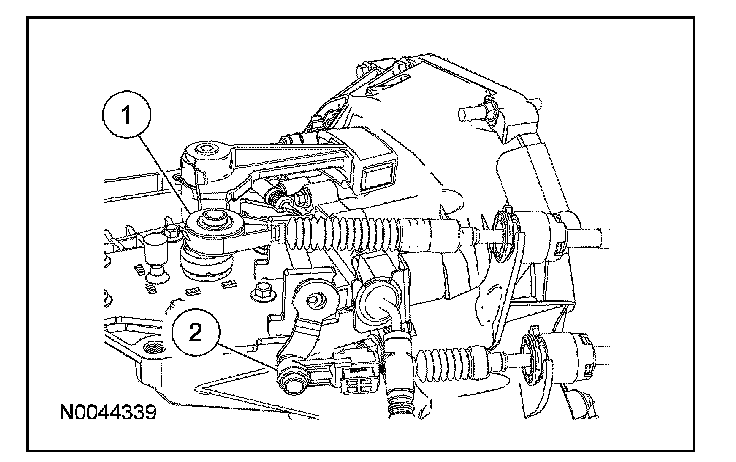 1
2
N0044339