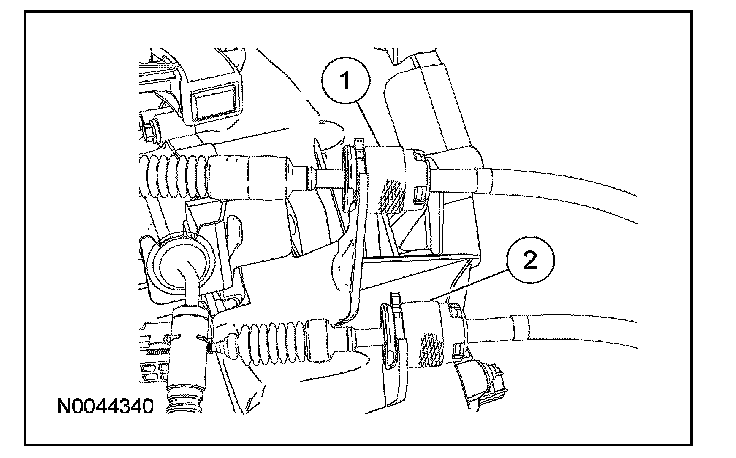 1
2
N0044340