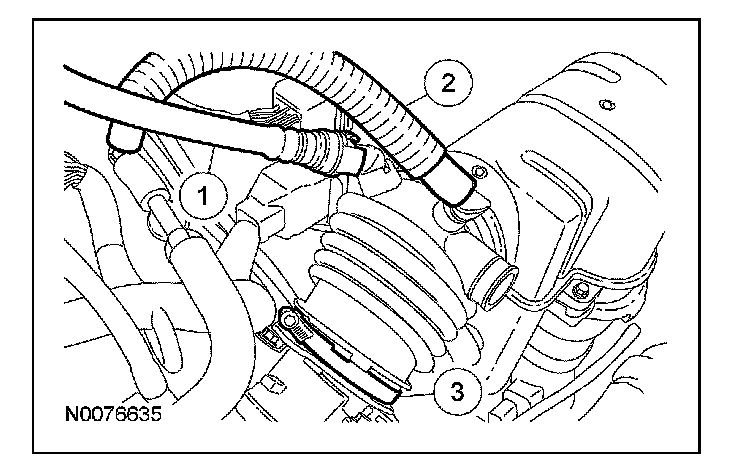 2
1
3
N0076635