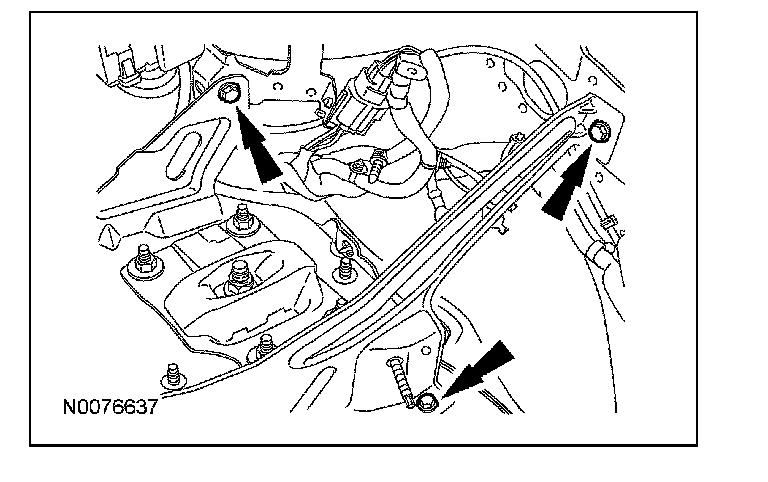 N0076637