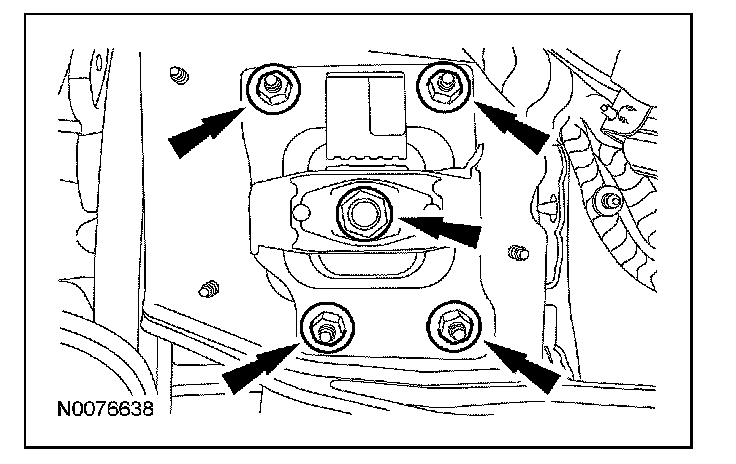 N0076638