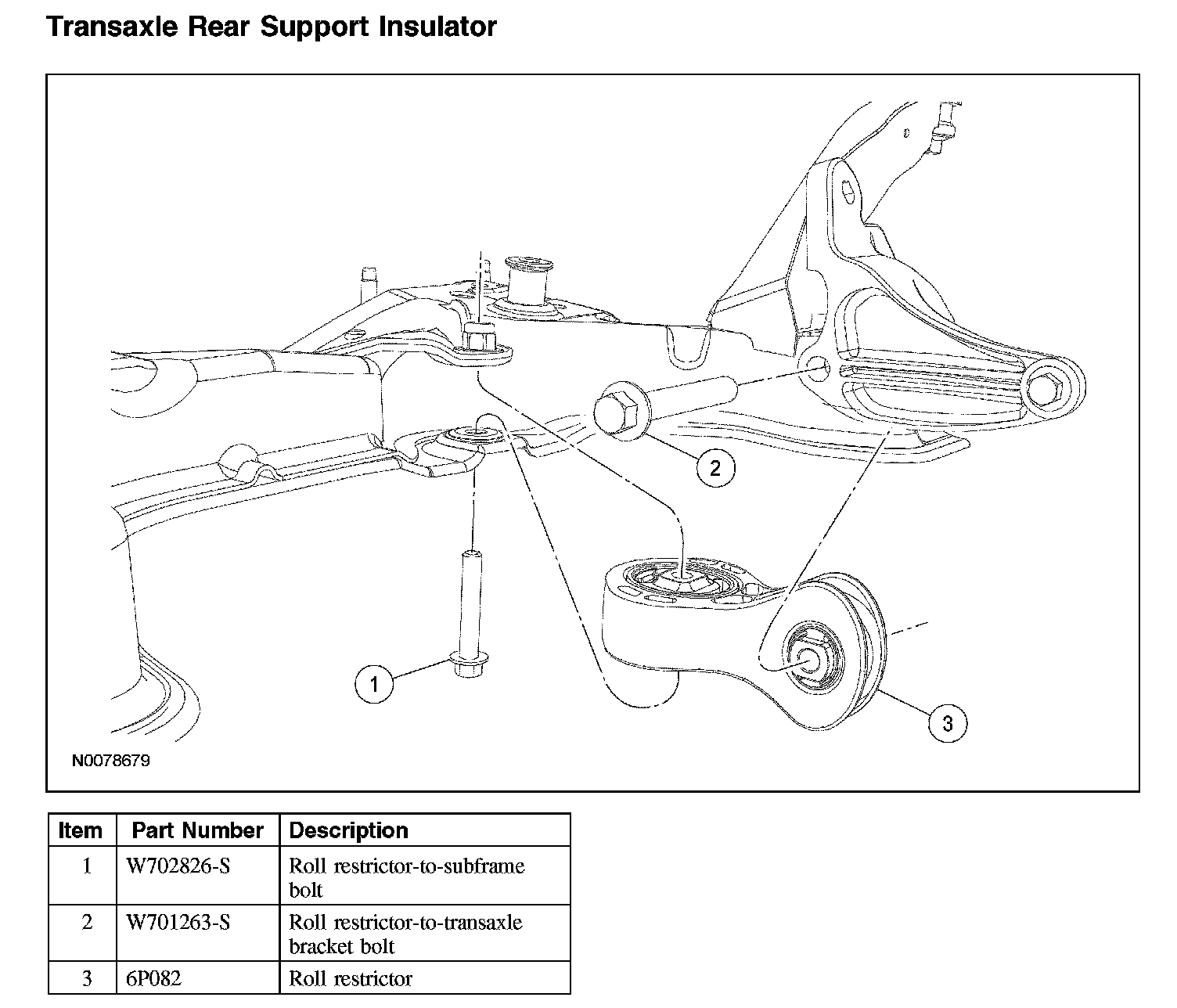 Transaxle Rear Support Insulator

2

1

3

N0078679

| Item | Part Number | Description |
|---|---|---|
| 1 | W702826-S | Roll restrictor-to-subframe bolt |
| 2 | W701263-S | Roll restrictor-to-transaxle bracket bolt |
| 3 | 6P082 | Roll restrictor |