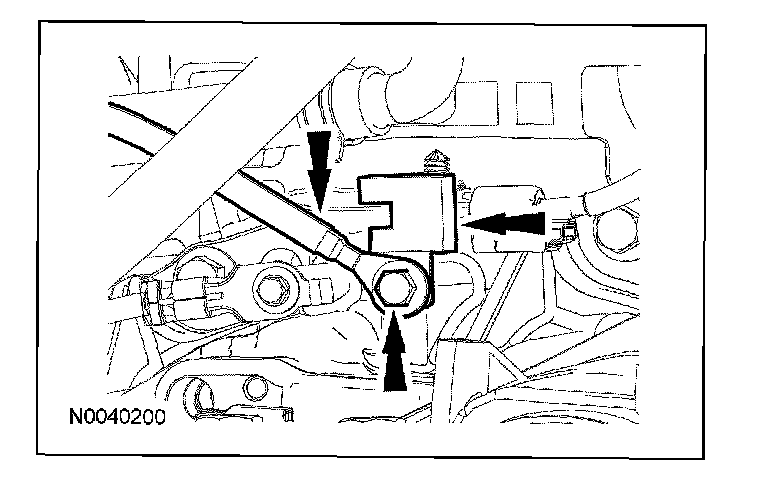 N0040200