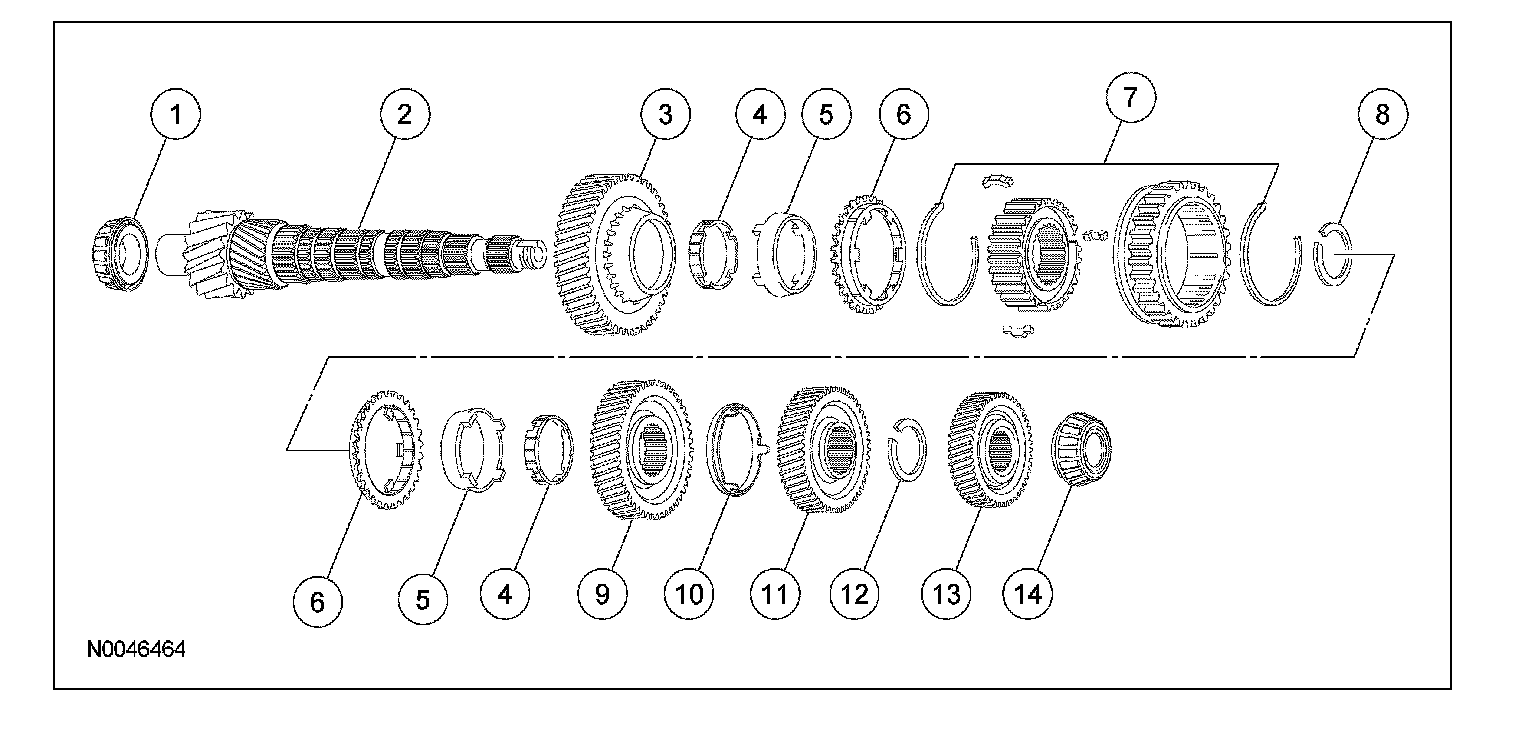 1
2
3
4
5
6
7
8
6
5
4
9
10
11
12
13
14
N0046464