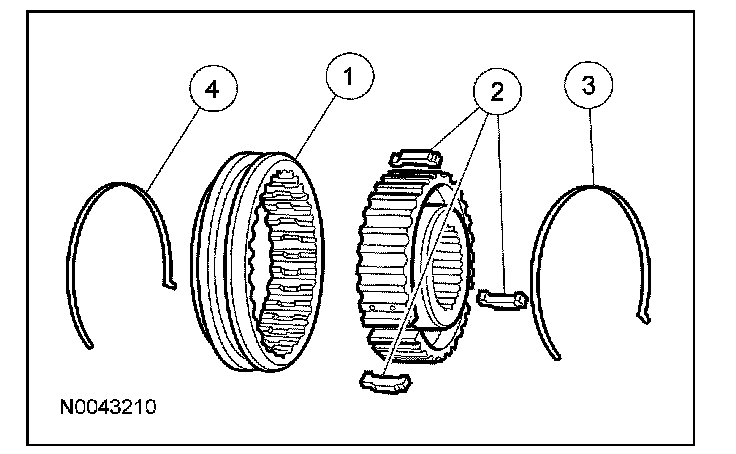 4
1
2
3
N0043210