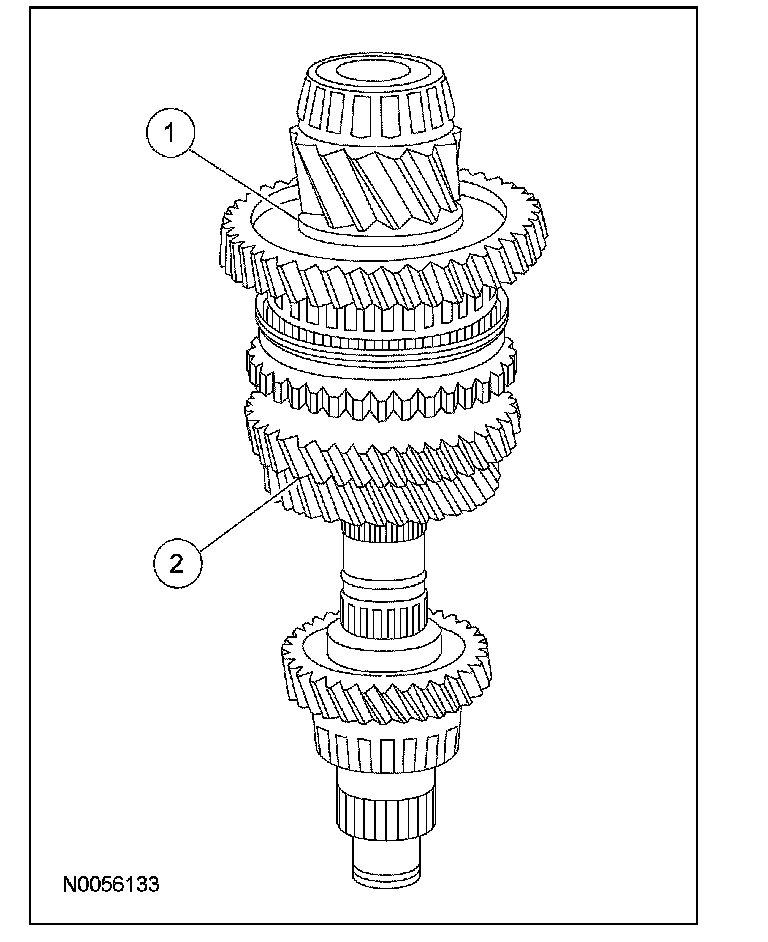 1

2

N0056133