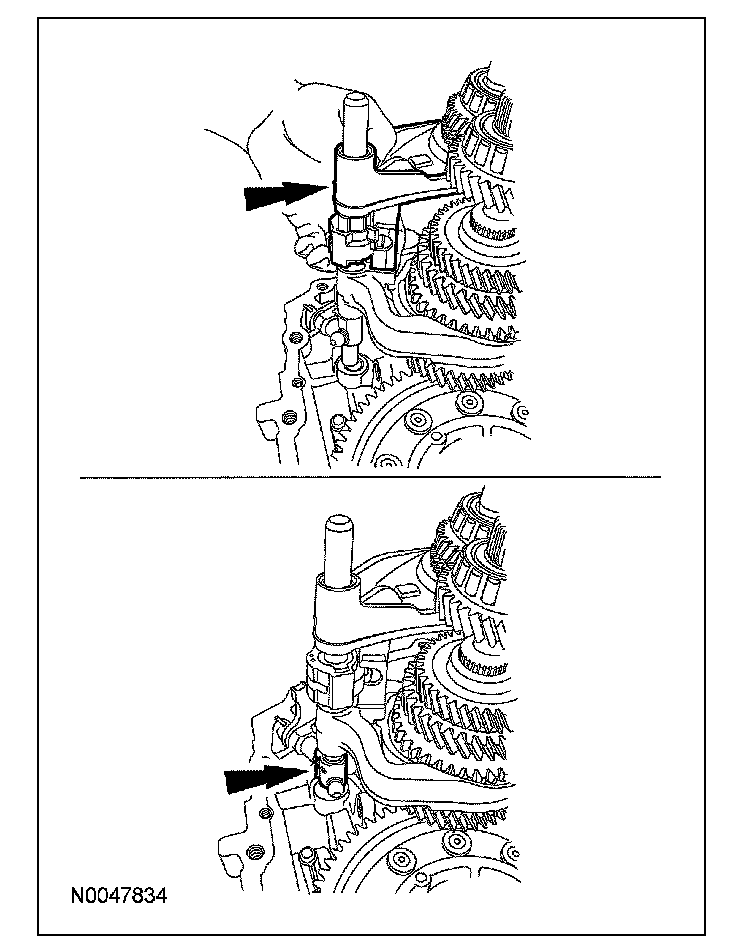 N0047834