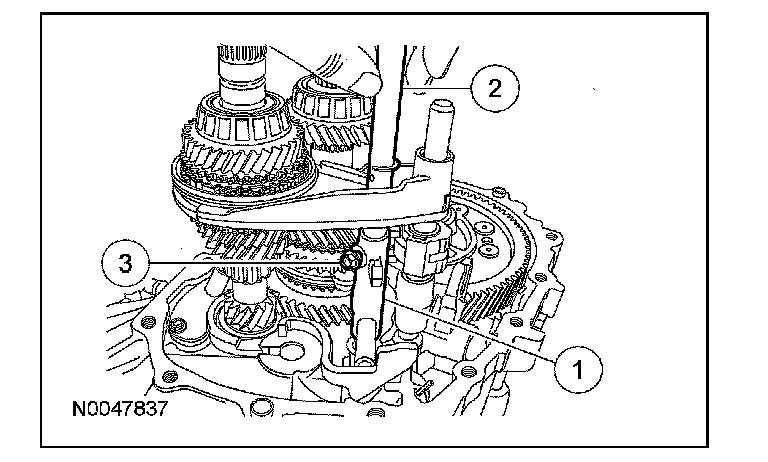 2
3
1
N0047837