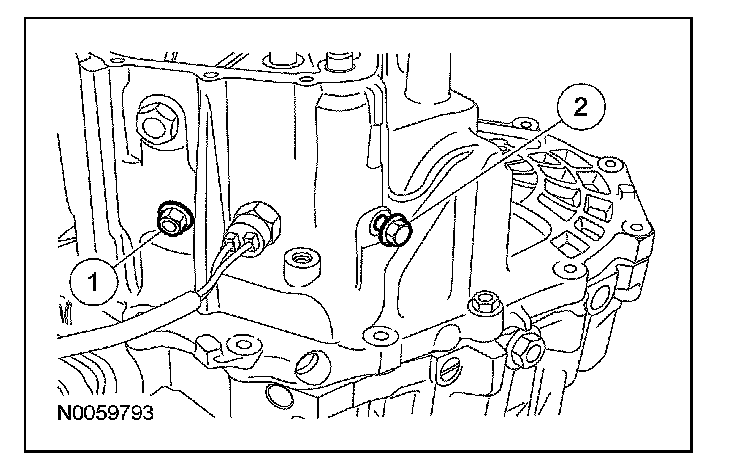 2

1

N0059793