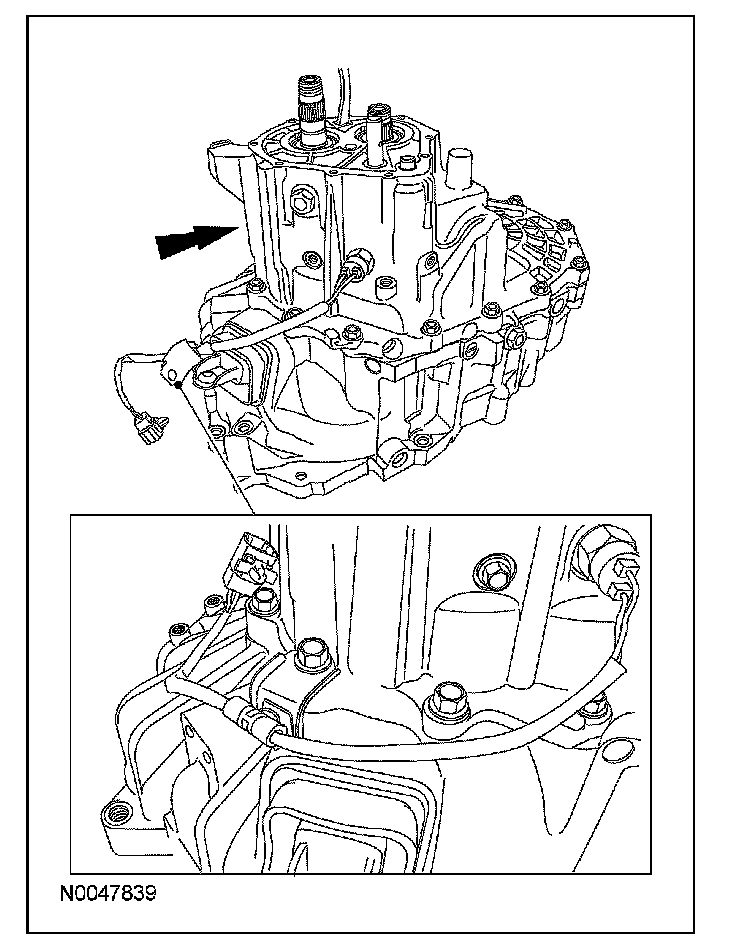 N0047839